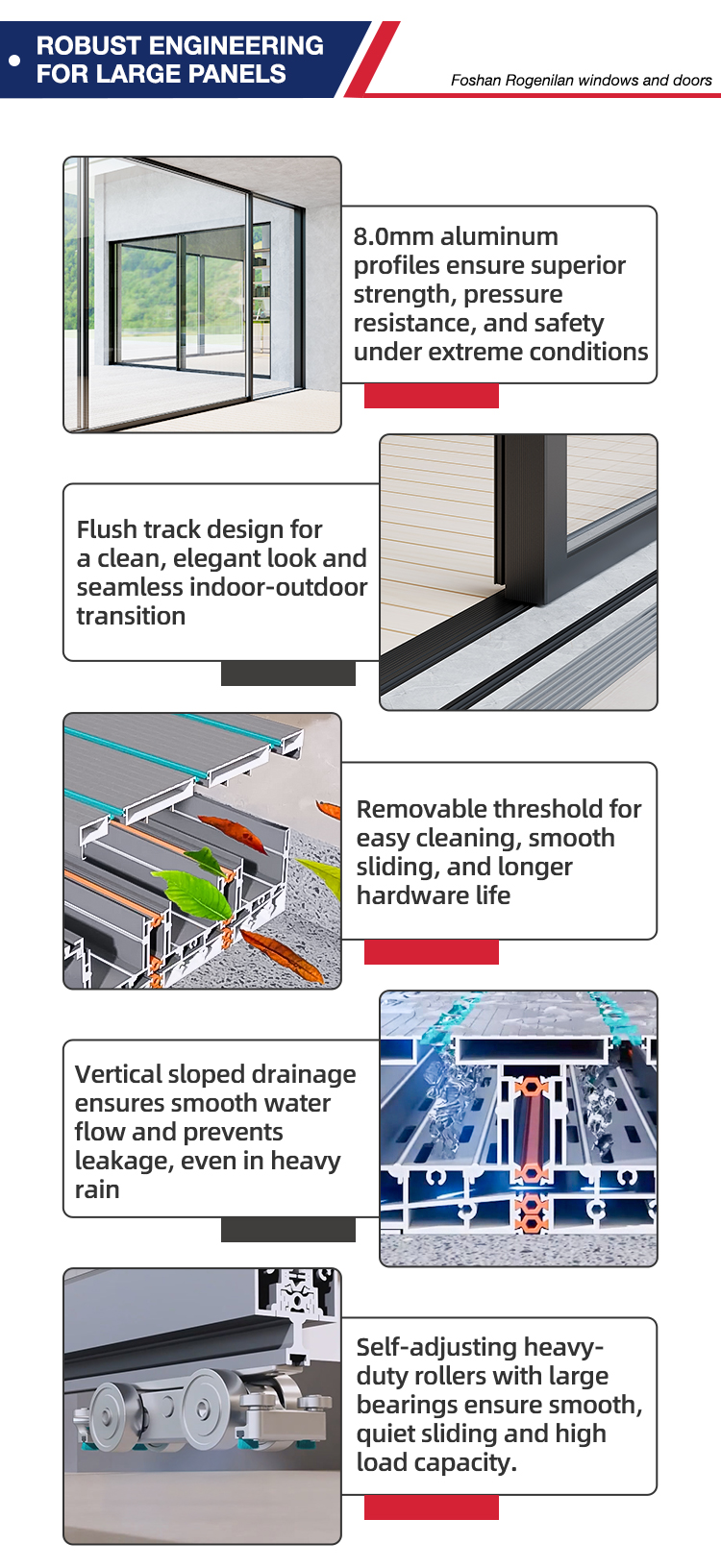 ROBUST ENGINEERING FOR LARGE PANELS

Foshan Rogenilan windows and doors

8.0mm aluminum profiles ensure superior strength, pressure resistance, and safety under extreme conditions

Flush track design for a clean, elegant look and seamless indoor-outdoor transition

Removable threshold for easy cleaning, smooth sliding, and longer hardware life

Vertical sloped drainage ensures smooth water flow and prevents leakage, even in heavy rain

Self-adjusting heavy-duty rollers with large bearings ensure smooth, quiet sliding and high load capacity.