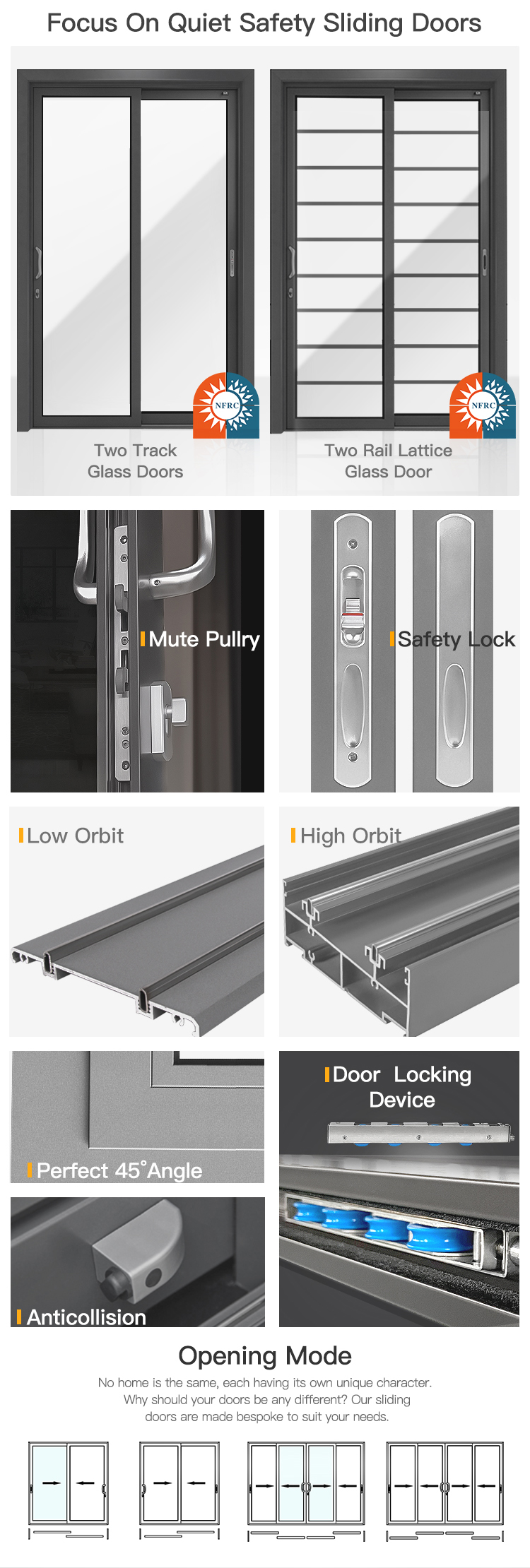 Focus On Quiet Safety Sliding Doors

NFRC

Two Track Glass Doors

NFRC

Two Rail Lattice Glass Door

Mute Pullry

Safety Lock

Low Orbit

High Orbit

Perfect 45°Angle

Door Locking Device

Anticollision

Opening Mode

No home is the same, each having its own unique character. Why should your doors be any different? Our sliding doors are made bespoke to suit your needs.